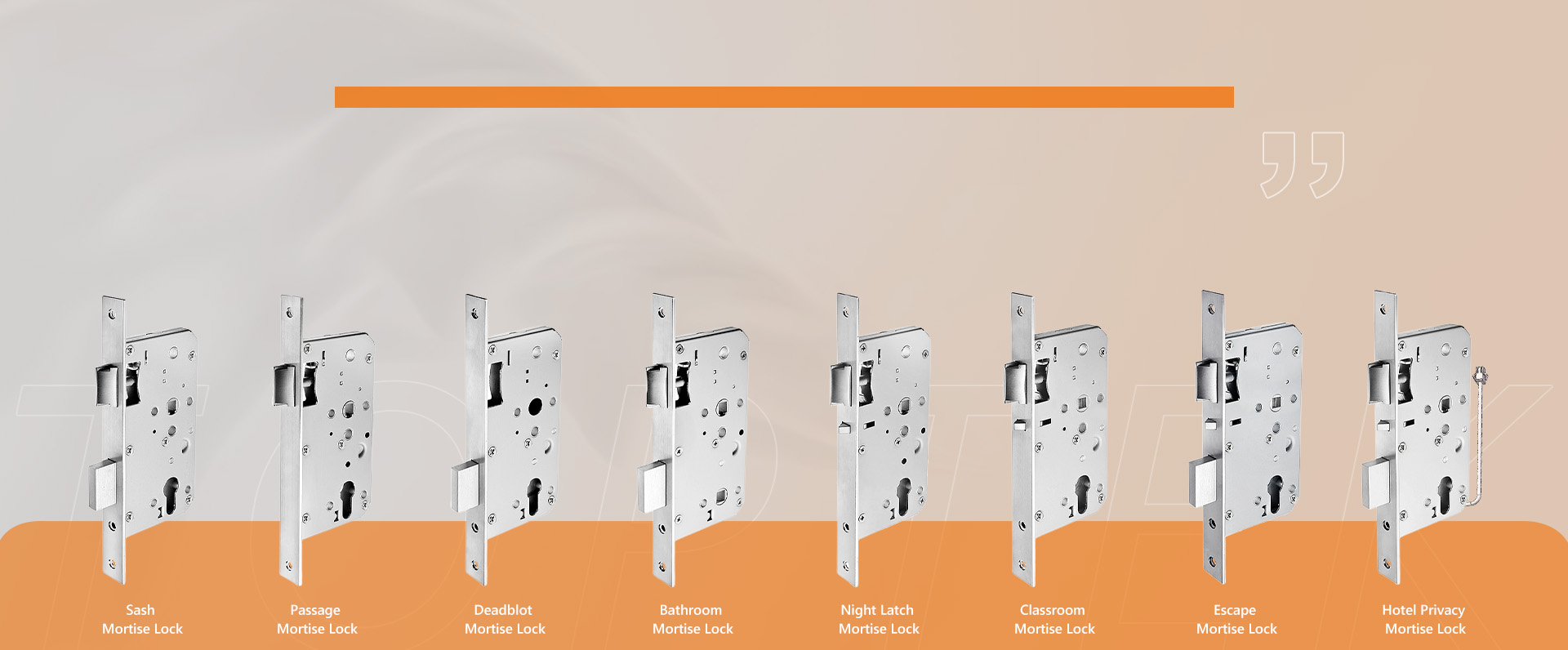 Sash
Mortise Lock

Passage
Mortise Lock

Deadblot
Mortise Lock

Bathroom
Mortise Lock

Night Latch
Mortise Lock

Classroom
Mortise Lock

Escape
Mortise Lock

Hotel Privacy
Mortise Lock